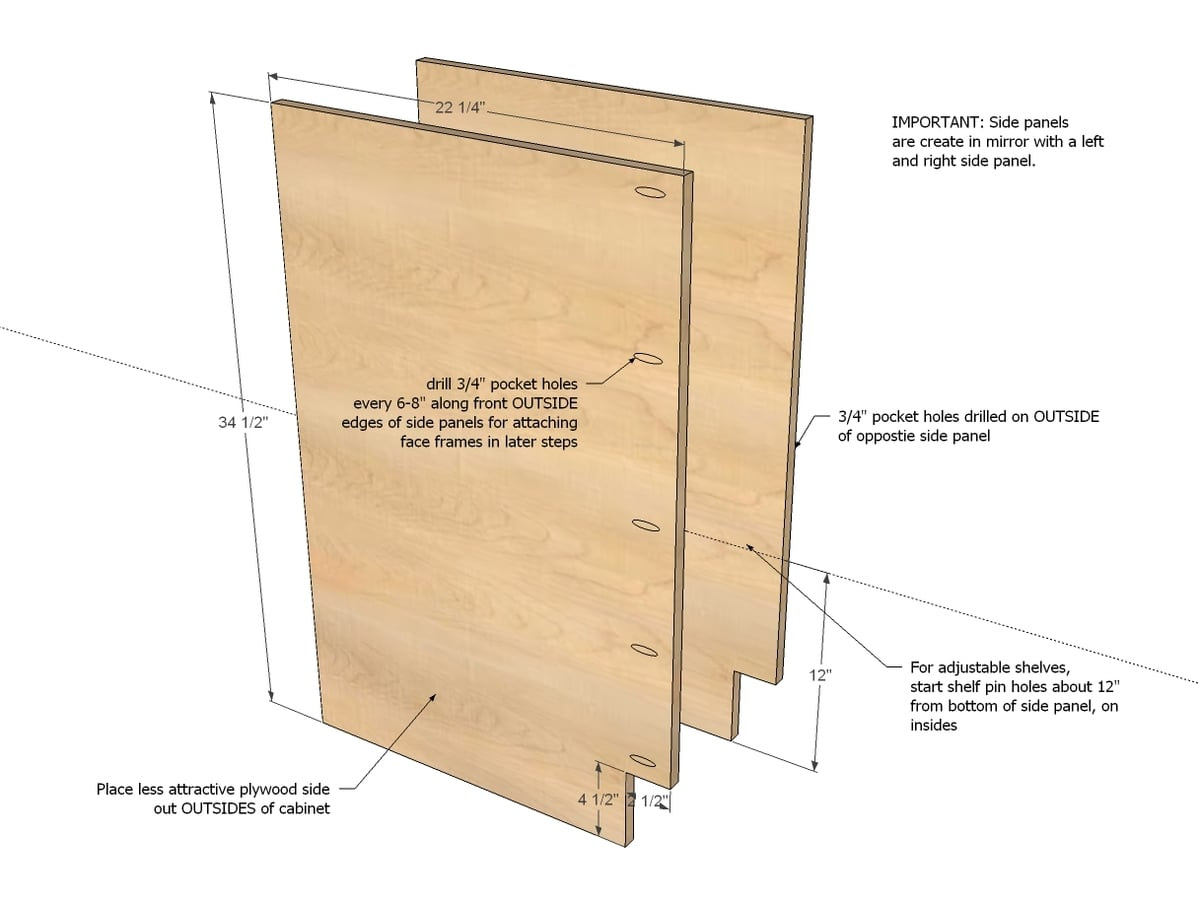 22 1/4"

IMPORTANT: Side panels are create in mirror with a left and right side panel.

34 1/2"

drill 3/4" pocket holes every 6-8" along front OUTSIDE edges of side panels for attaching face frames in later steps

3/4" pocket holes drilled on OUTSIDE of oppostie side panel

12"

For adjustable shelves, start shelf pin holes about 12" from bottom of side panel, on insides

Place less attractive plywood side out OUTSIDES of cabinet

4 1/2"

2 1/2"