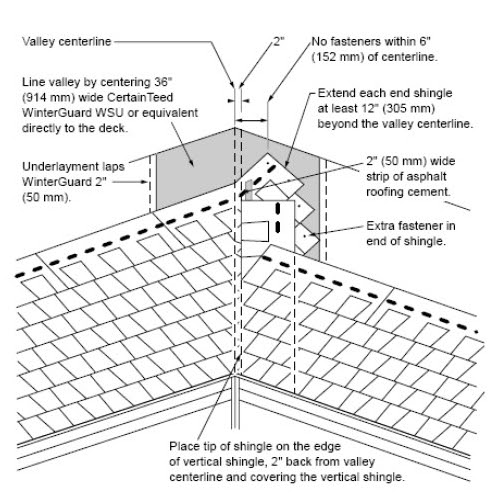 Valley centerline

2"

No fasteners within 6" (152 mm) of centerline.

Line valley by centering 36" (914 mm) wide CertainTeed WinterGuard WSU or equivalent directly to the deck.

Extend each end shingle at least 12" (305 mm) beyond the valley centerline.

Underlayment laps WinterGuard 2" (50 mm).

2" (50 mm) wide strip of asphalt roofing cement.

Extra fastener in end of shingle.

Place tip of shingle on the edge of vertical shingle, 2" back from valley centerline and covering the vertical shingle.