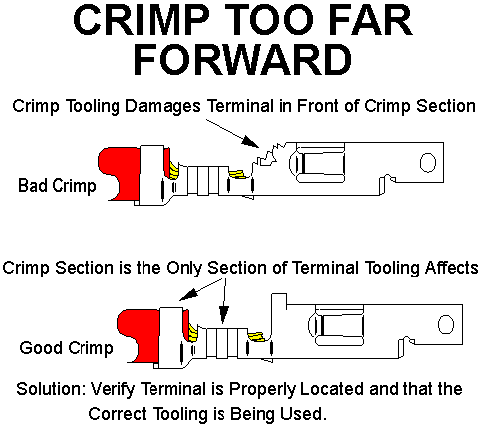 CRIMP TOO FAR FORWARD

Crimp Tooling Damages Terminal in Front of Crimp Section

Bad Crimp

Crimp Section is the Only Section of Terminal Tooling Affects

Good Crimp

Solution: Verify Terminal is Properly Located and that the Correct Tooling is Being Used.