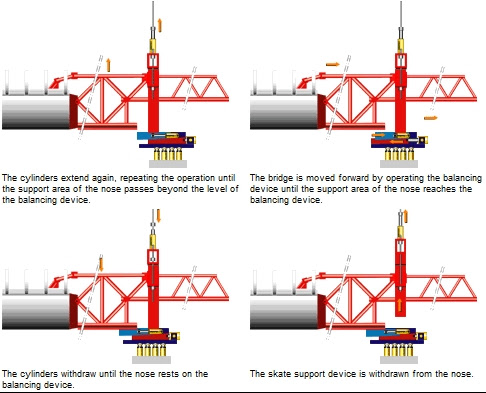 The cylinders extend again, repeating the operation until the support area of the nose passes beyond the level of the balancing device.

The bridge is moved forward by operating the balancing device until the support area of the nose reaches the balancing device.

The cylinders withdraw until the nose rests on the balancing device.

The skate support device is withdrawn from the nose.