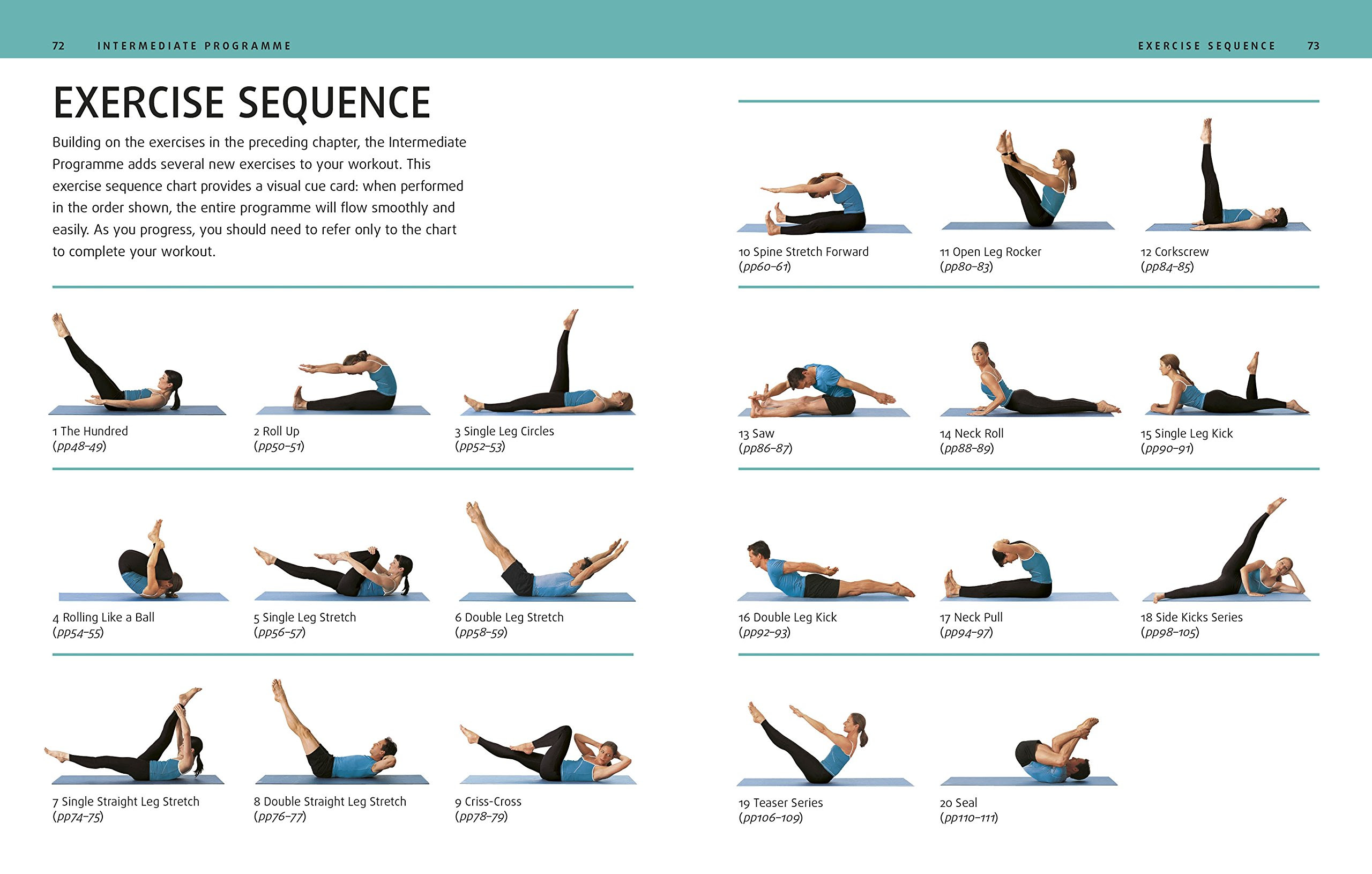 72 INTERMEDIATE PROGRAMME

EXERCISE SEQUENCE

Building on the exercises in the preceding chapter, the Intermediate Programme adds several new exercises to your workout. This exercise sequence chart provides a visual cue card: when performed in the order shown, the entire programme will flow smoothly and easily. As you progress, you should need to refer only to the chart to complete your workout.

1 The Hundred
(pp48–49)

2 Roll Up
(pp50–51)

3 Single Leg Circles
(pp52–53)

4 Rolling Like a Ball
(pp54–55)

5 Single Leg Stretch
(pp56–57)

6 Double Leg Stretch
(pp58–59)

7 Single Straight Leg Stretch
(pp74–75)

8 Double Straight Leg Stretch
(pp76–77)

9 Criss-Cross
(pp78–79)

EXERCISE SEQUENCE 73

10 Spine Stretch Forward
(pp60–61)

11 Open Leg Rocker
(pp80–83)

12 Corkscrew
(pp84–85)

13 Saw
(pp86–87)

14 Neck Roll
(pp88–89)

15 Single Leg Kick
(pp90–91)

16 Double Leg Kick
(pp92–93)

17 Neck Pull
(pp94–97)

18 Side Kicks Series
(pp98–105)

19 Teaser Series
(pp106–109)

20 Seal
(pp110–111)