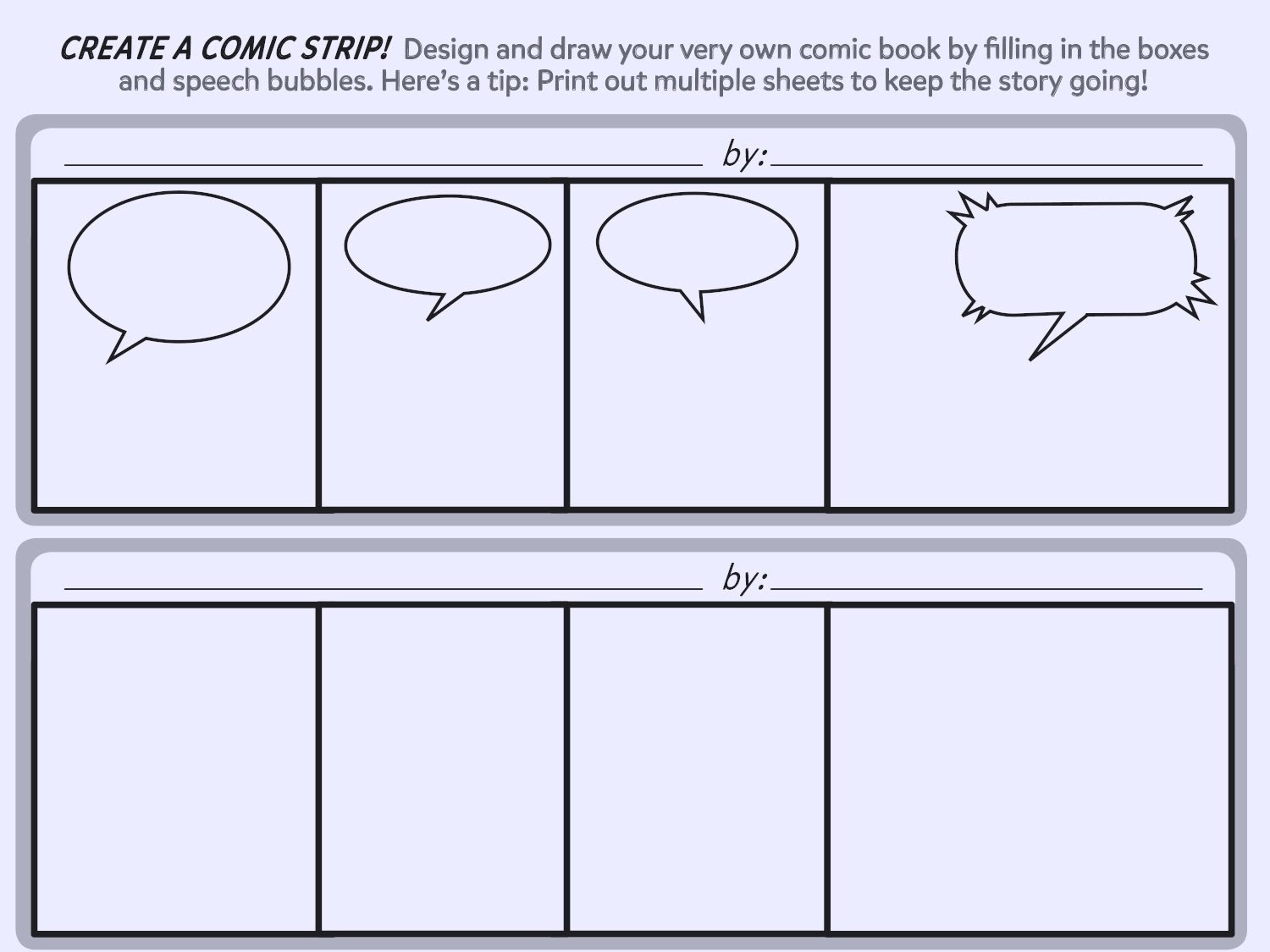 CREATE A COMIC STRIP! Design and draw your very own comic book by filling in the boxes and speech bubbles. Here's a tip: Print out multiple sheets to keep the story going!

by:

by: