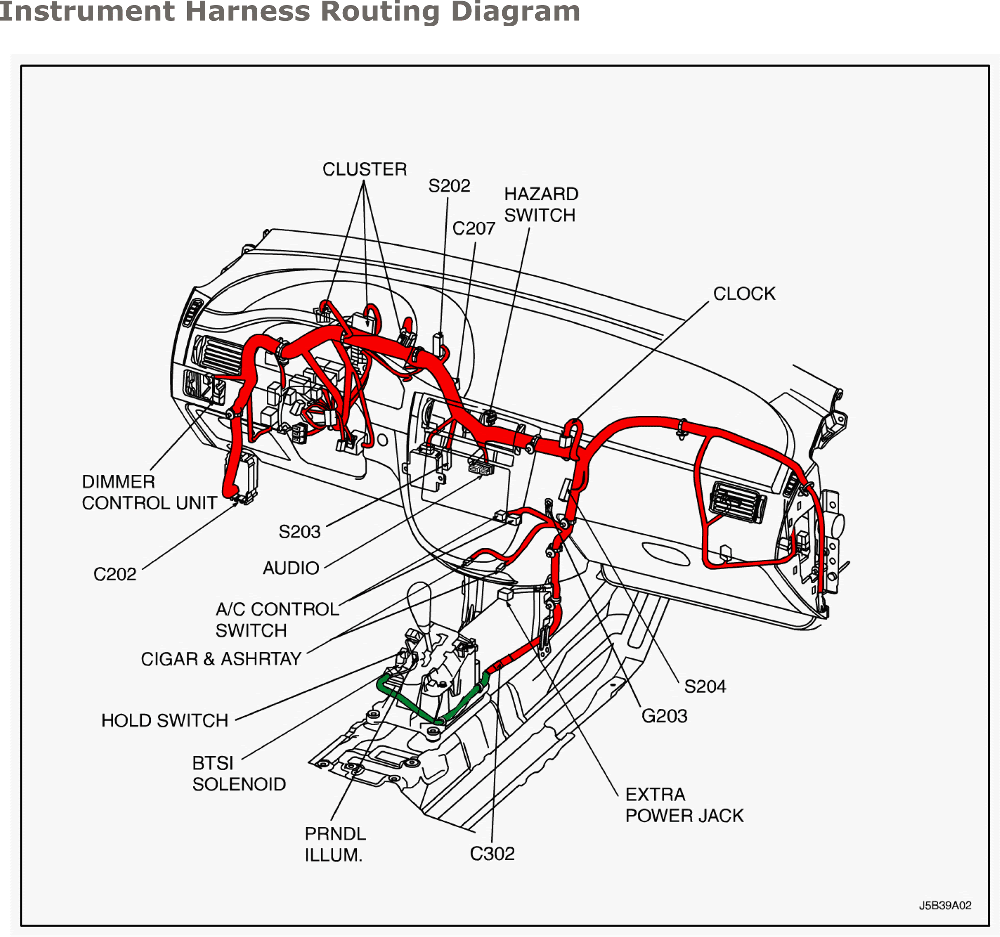 Instrument Harness Routing Diagram

CLUSTER
S202
HAZARD SWITCH
C207
CLOCK
DIMMER CONTROL UNIT
S203
C202
AUDIO
A/C CONTROL SWITCH
CIGAR & ASHRTAY
HOLD SWITCH
BTSI SOLENOID
PRNDL ILLUM.
C302
EXTRA POWER JACK
G203
S204
J5B39A02