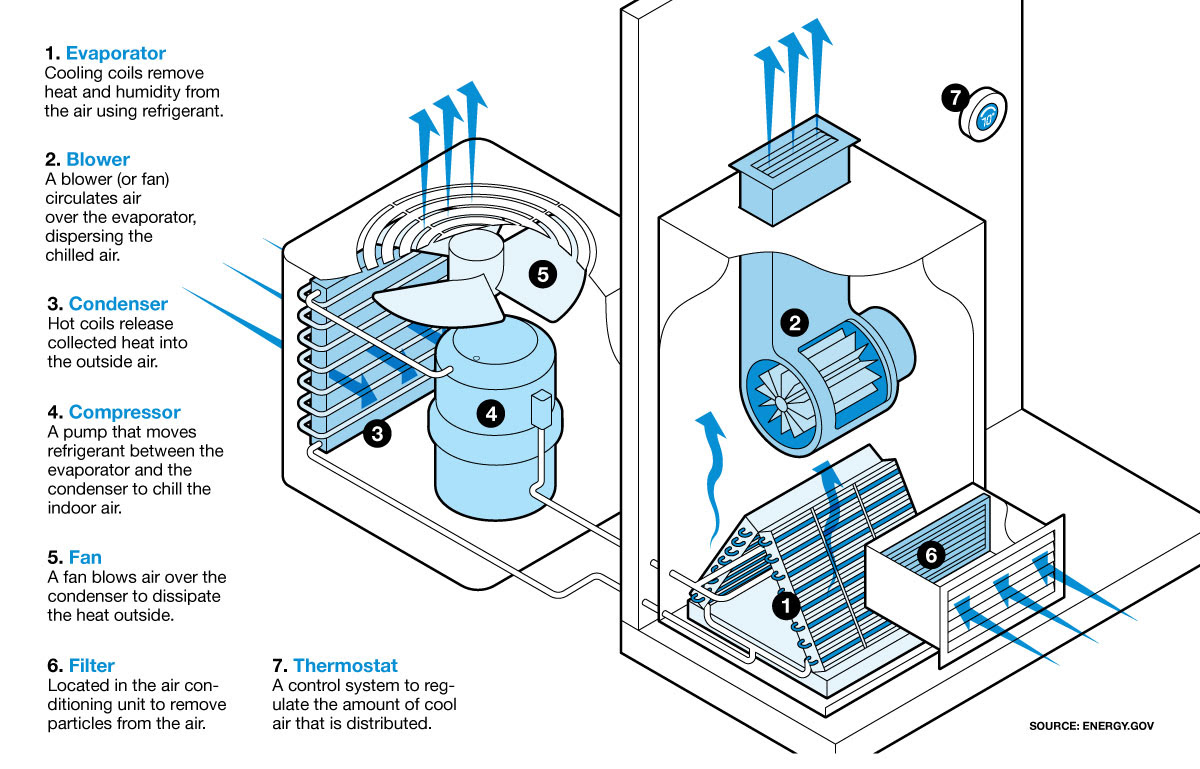 1. Evaporator
Cooling coils remove heat and humidity from the air using refrigerant.

2. Blower
A blower (or fan) circulates air over the evaporator, dispersing the chilled air.

3. Condenser
Hot coils release collected heat into the outside air.

4. Compressor
A pump that moves refrigerant between the evaporator and the condenser to chill the indoor air.

5. Fan
A fan blows air over the condenser to dissipate the heat outside.

6. Filter
Located in the air conditioning unit to remove particles from the air.

7. Thermostat
A control system to regulate the amount of cool air that is distributed.

7

70°

5

2

4

3

6

1

SOURCE: ENERGY.GOV