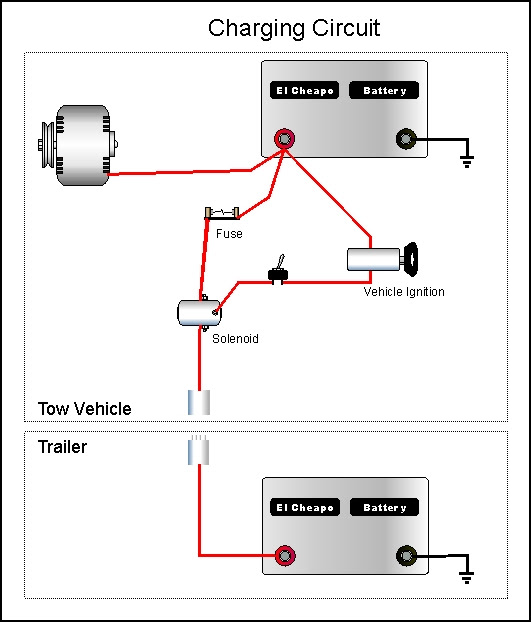 Charging Circuit

El Cheapo
Battery

Fuse

Vehicle Ignition

Solenoid

Tow Vehicle

Trailer

El Cheapo
Battery