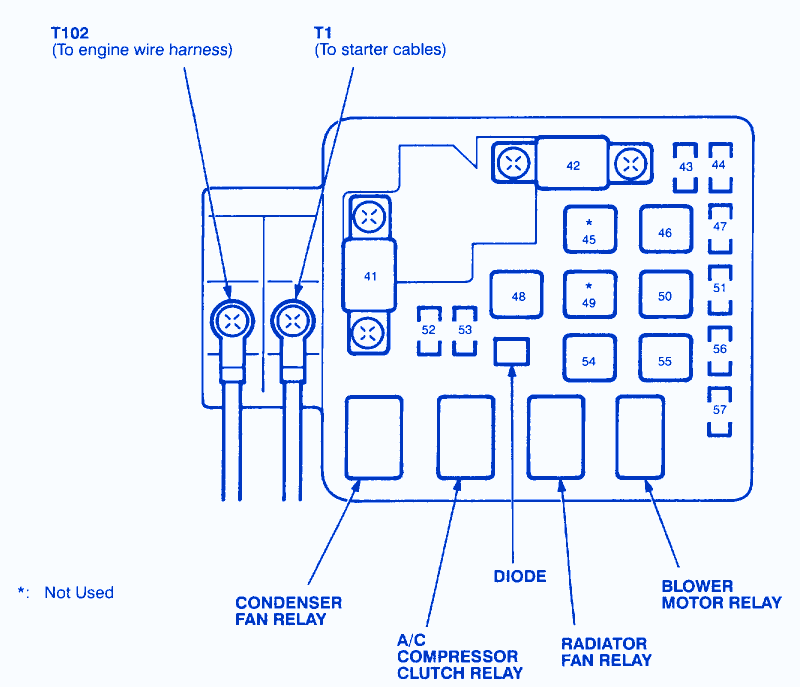 T102
(To engine wire harness)

T1
(To starter cables)

42

43

44

41

*
45

46

47

48

*
49

50

51

52

53

54

55

56

57

*: Not Used

CONDENSER
FAN RELAY

A/C
COMPRESSOR
CLUTCH RELAY

DIODE

RADIATOR
FAN RELAY

BLOWER
MOTOR RELAY