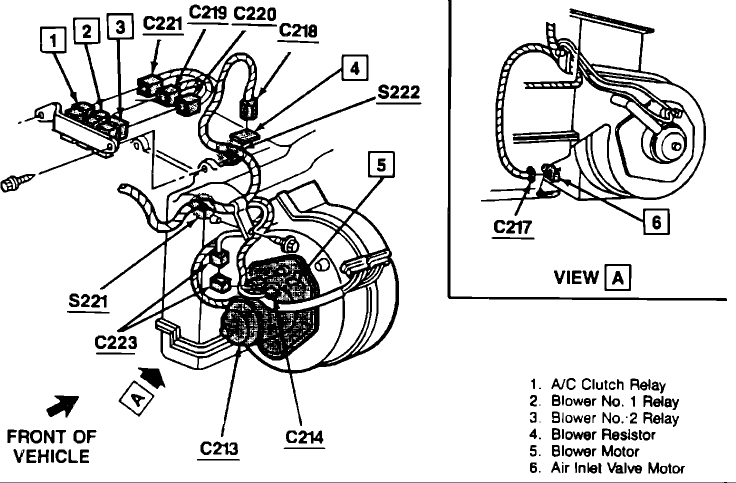 1
2
3
C221
C219
C220
C218
4
S222
5
S221
C223
A
FRONT OF VEHICLE
C213
C214
C217
6
VIEW A

1. A/C Clutch Relay
2. Blower No. 1 Relay
3. Blower No. 2 Relay
4. Blower Resistor
5. Blower Motor
6. Air Inlet Valve Motor