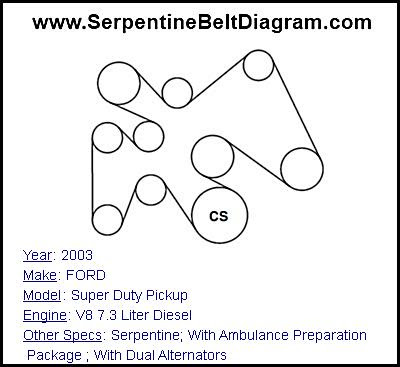 www.SerpentineBeltDiagram.com

CS

Year: 2003
Make: FORD
Model: Super Duty Pickup
Engine: V8 7.3 Liter Diesel
Other Specs: Serpentine; With Ambulance Preparation Package ; With Dual Alternators