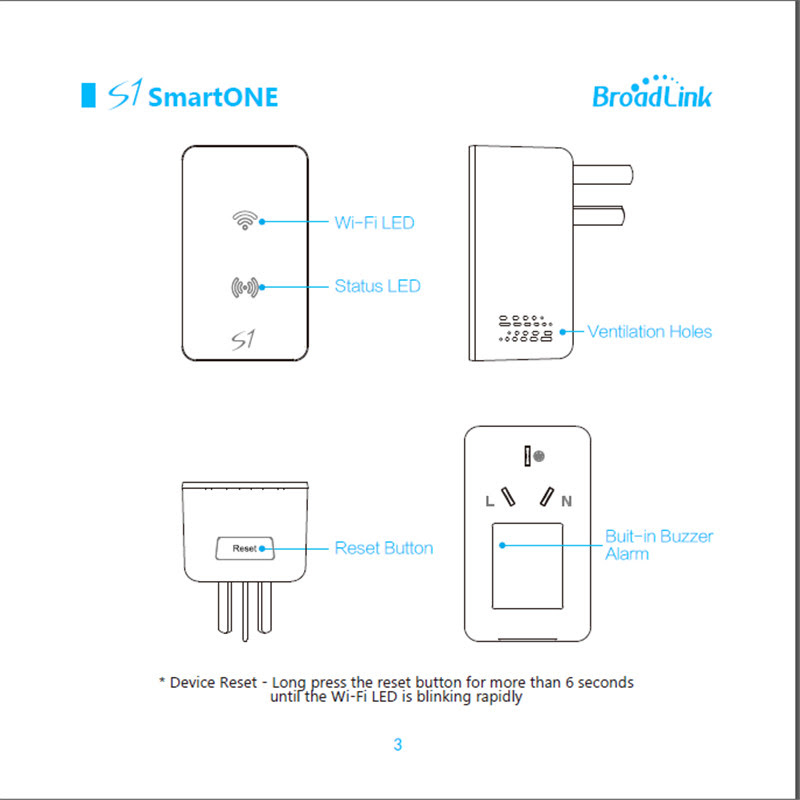 S1 SmartONE

BroadLink

Wi-Fi LED

Status LED

S1

Ventilation Holes

Reset

Reset Button

L

N

Buit-in Buzzer Alarm

* Device Reset - Long press the reset button for more than 6 seconds until the Wi-Fi LED is blinking rapidly

3