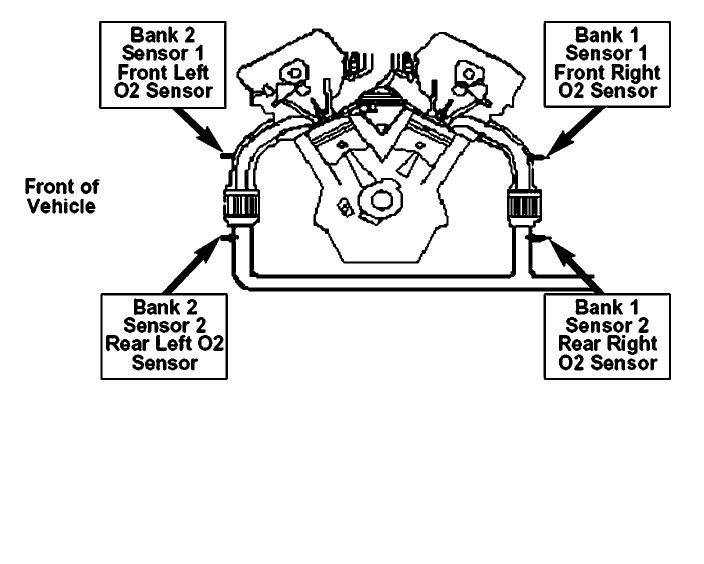 Bank 2
Sensor 1
Front Left
O2 Sensor

Bank 1
Sensor 1
Front Right
O2 Sensor

Front of
Vehicle

Bank 2
Sensor 2
Rear Left O2
Sensor

Bank 1
Sensor 2
Rear Right
O2 Sensor