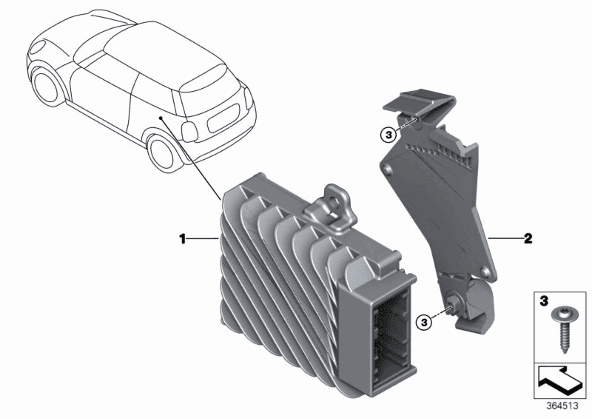 3
1
2
3
3
364513