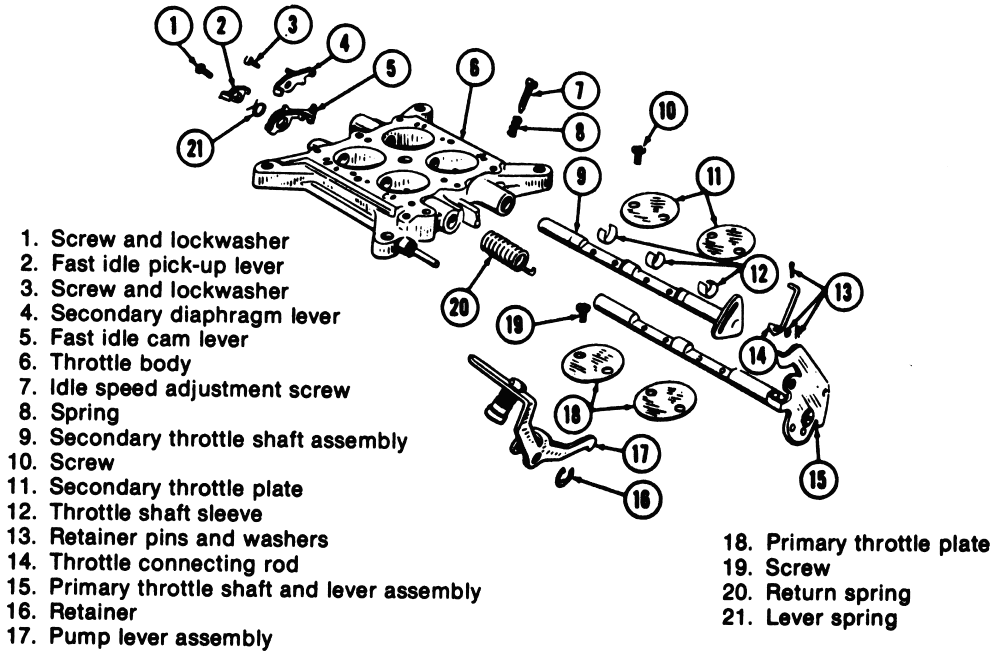 1
2
3
4
5
6
7
8
10
21
9
11
12
13
20
19
14
18
17
16
15

1. Screw and lockwasher
2. Fast idle pick-up lever
3. Screw and lockwasher
4. Secondary diaphragm lever
5. Fast idle cam lever
6. Throttle body
7. Idle speed adjustment screw
8. Spring
9. Secondary throttle shaft assembly
10. Screw
11. Secondary throttle plate
12. Throttle shaft sleeve
13. Retainer pins and washers
14. Throttle connecting rod
15. Primary throttle shaft and lever assembly
16. Retainer
17. Pump lever assembly
18. Primary throttle plate
19. Screw
20. Return spring
21. Lever spring