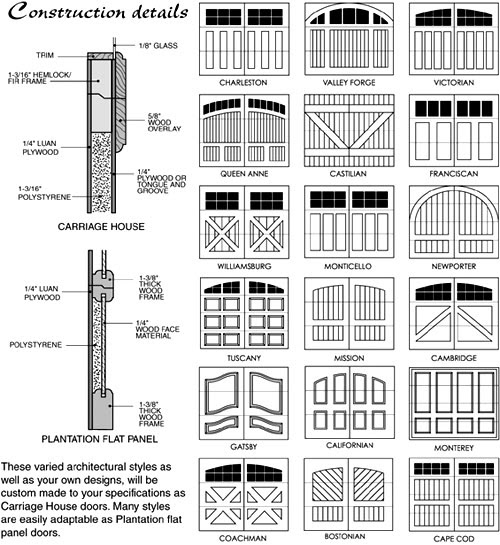 Construction details

1/8" GLASS

TRIM

1-3/16" HEMLOCK/ FIR FRAME

5/8" WOOD OVERLAY

1/4" LUAN PLYWOOD

1/4" PLYWOOD OR TONGUE AND GROOVE

1-3/16" POLYSTYRENE

CARRIAGE HOUSE

1/4" LUAN PLYWOOD

1-3/8" THICK WOOD FRAME

1/4" WOOD FACE MATERIAL

POLYSTYRENE

1-3/8" THICK WOOD FRAME

PLANTATION FLAT PANEL

These varied architectural styles as well as your own designs, will be custom made to your specifications as Carriage House doors. Many styles are easily adaptable as Plantation flat panel doors.

CHARLESTON

VALLEY FORGE

VICTORIAN

QUEEN ANNE

CASTILIAN

FRANCISCAN

WILLIAMSBURG

MONTICELLO

NEWPORTER

TUSCANY

MISSION

CAMBRIDGE

GATSBY

CALIFORNIAN

MONTEREY

COACHMAN

BOSTONIAN

CAPE COD