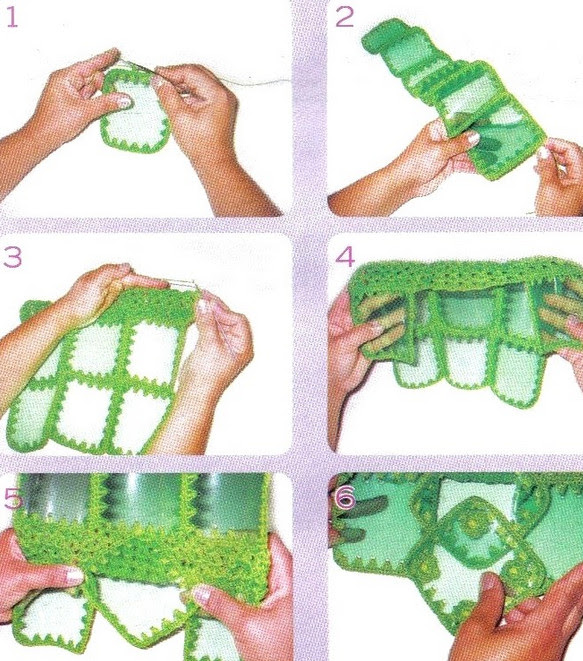 1

2

3

4

5

6