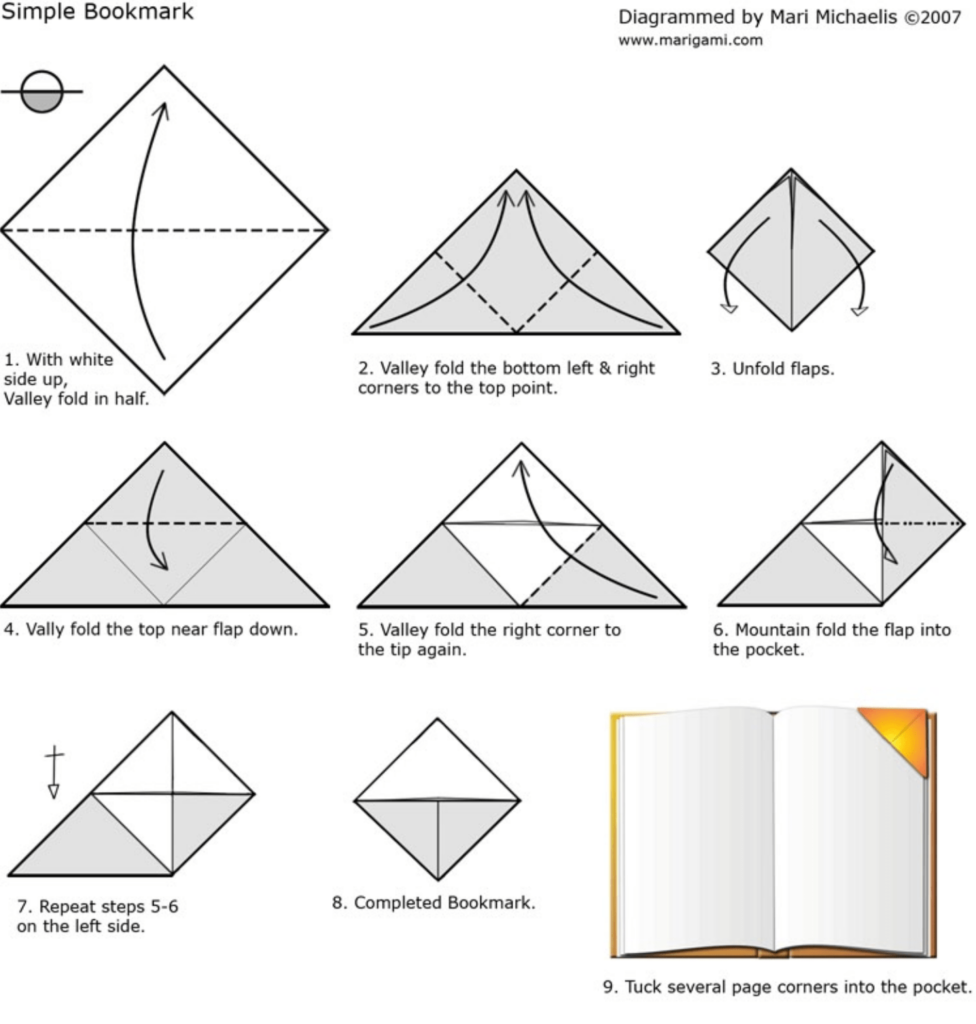 Simple Bookmark

Diagrammed by Mari Michaelis ©2007
www.marigami.com

1. With white side up, Valley fold in half.

2. Valley fold the bottom left & right corners to the top point.

3. Unfold flaps.

4. Vally fold the top near flap down.

5. Valley fold the right corner to the tip again.

6. Mountain fold the flap into the pocket.

7. Repeat steps 5-6 on the left side.

8. Completed Bookmark.

9. Tuck several page corners into the pocket.