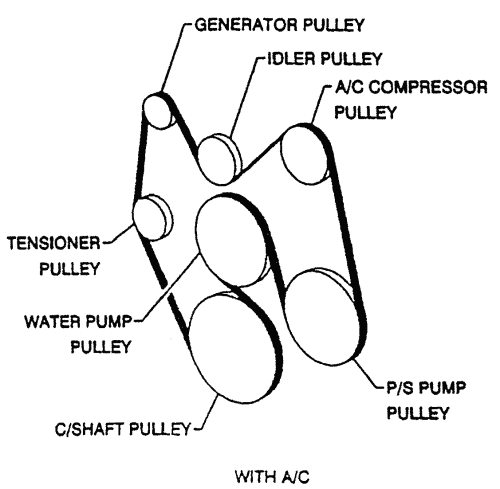 GENERATOR PULLEY
IDLER PULLEY
A/C COMPRESSOR PULLEY
TENSIONER PULLEY
WATER PUMP PULLEY
P/S PUMP PULLEY
C/SHAFT PULLEY
WITH A/C