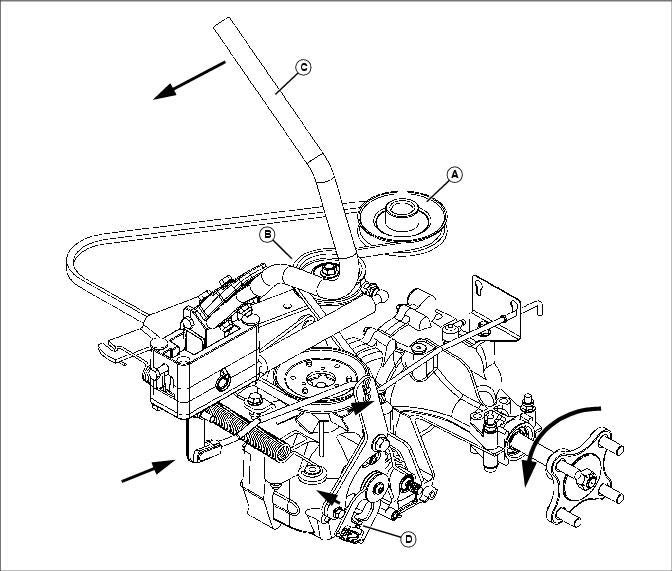 C
A
B
D