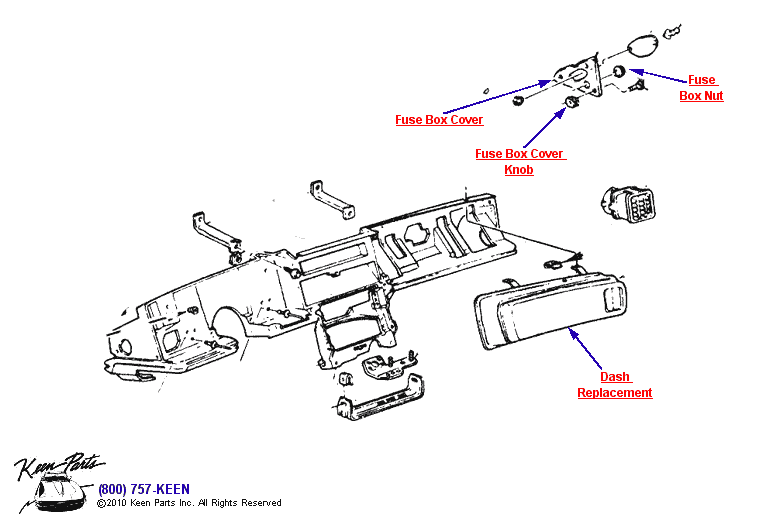 Fuse Box Nut

Fuse Box Cover

Fuse Box Cover Knob

Dash Replacement

Keen Parts

(800) 757-KEEN
©2010 Keen Parts Inc. All Rights Reserved