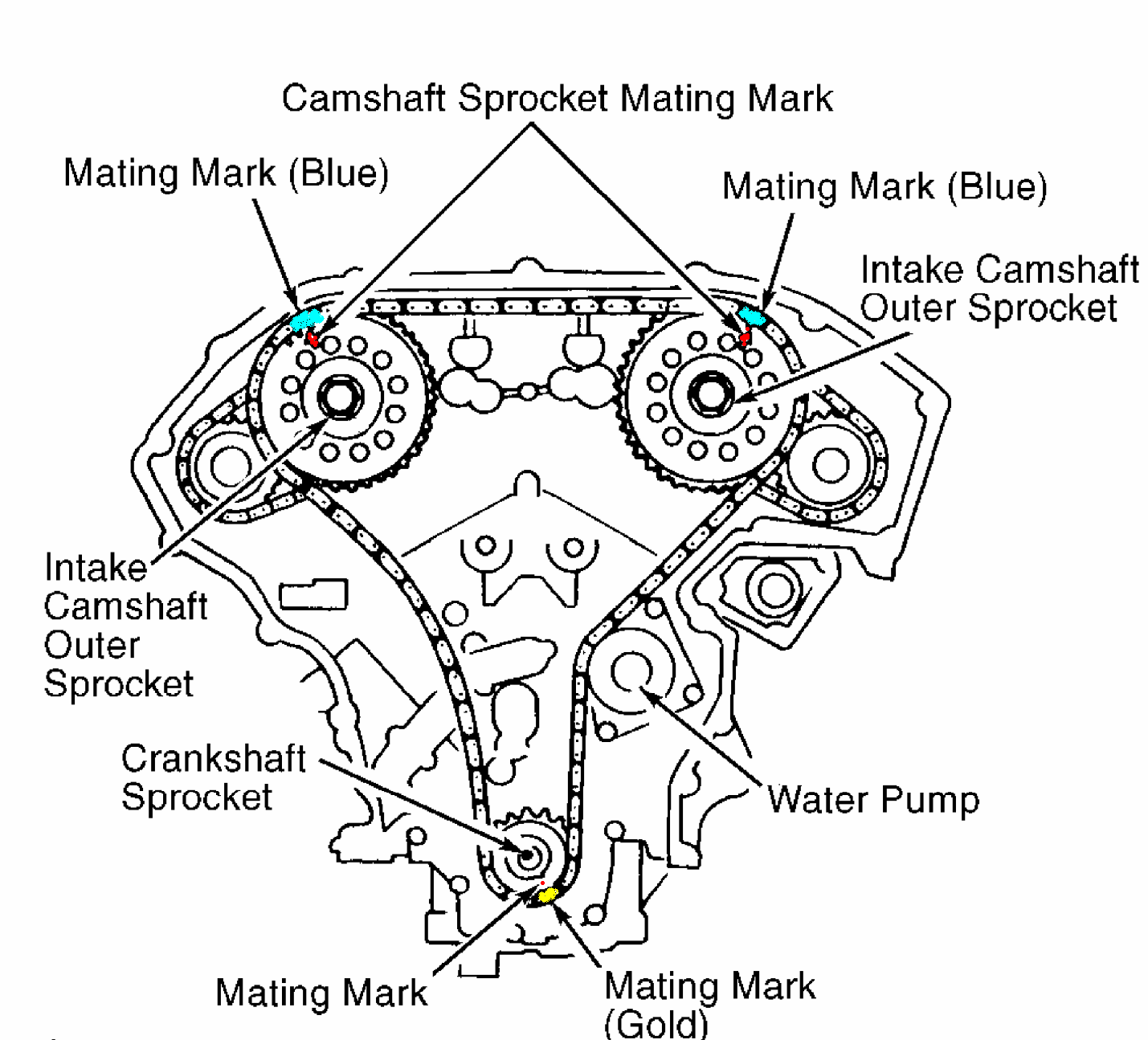 Camshaft Sprocket Mating Mark

Mating Mark (Blue)

Mating Mark (Blue)

Intake Camshaft Outer Sprocket

Intake Camshaft Outer Sprocket

Crankshaft Sprocket

Water Pump

Mating Mark

Mating Mark (Gold)