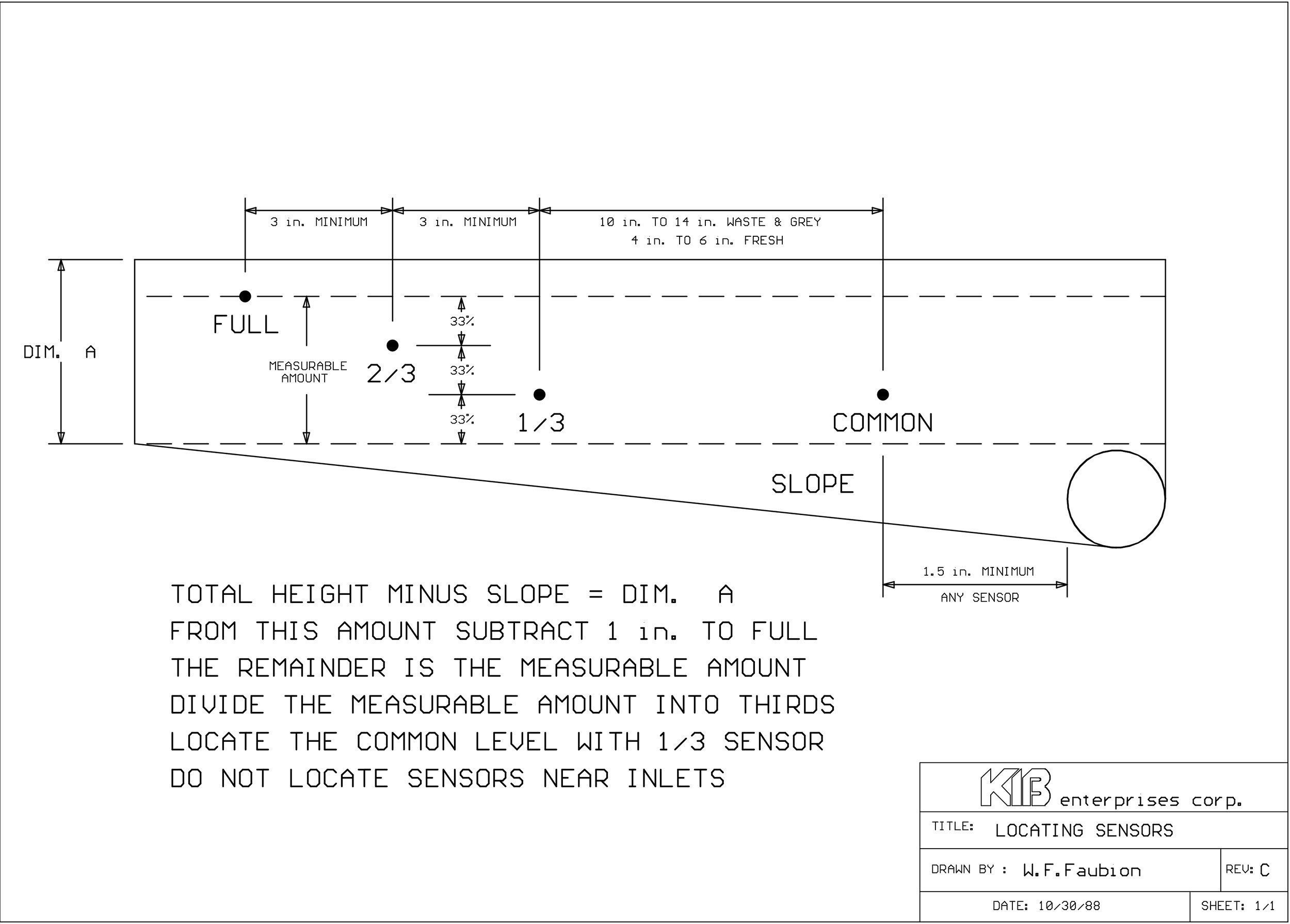 3 in. MINIMUM

3 in. MINIMUM

10 in. TO 14 in. WASTE & GREY
4 in. TO 6 in. FRESH

DIM. A

FULL

MEASURABLE AMOUNT

2/3

33%

33%

33%

1/3

COMMON

SLOPE

1.5 in. MINIMUM
ANY SENSOR

TOTAL HEIGHT MINUS SLOPE = DIM. A
FROM THIS AMOUNT SUBTRACT 1 in. TO FULL
THE REMAINDER IS THE MEASURABLE AMOUNT
DIVIDE THE MEASURABLE AMOUNT INTO THIRDS
LOCATE THE COMMON LEVEL WITH 1/3 SENSOR
DO NOT LOCATE SENSORS NEAR INLETS

KIB enterprises corp.

TITLE: LOCATING SENSORS

DRAWN BY : W.F.Faubion

REV: C

DATE: 10/30/88

SHEET: 1/1