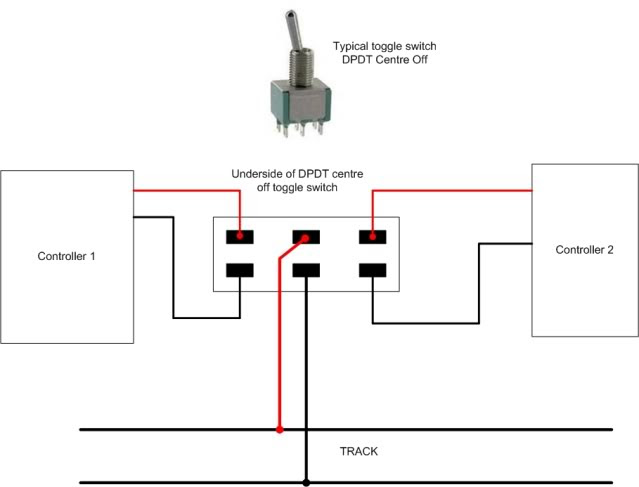 Typical toggle switch
DPDT Centre Off

Underside of DPDT centre off toggle switch

Controller 1

Controller 2

TRACK