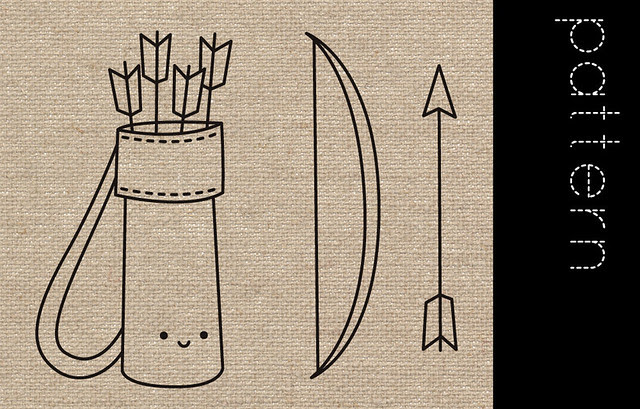 pattern