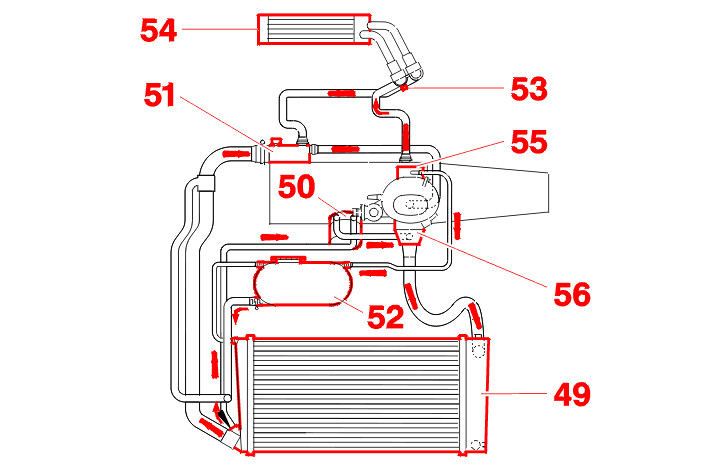 54
51
53
55
50
56
52
49