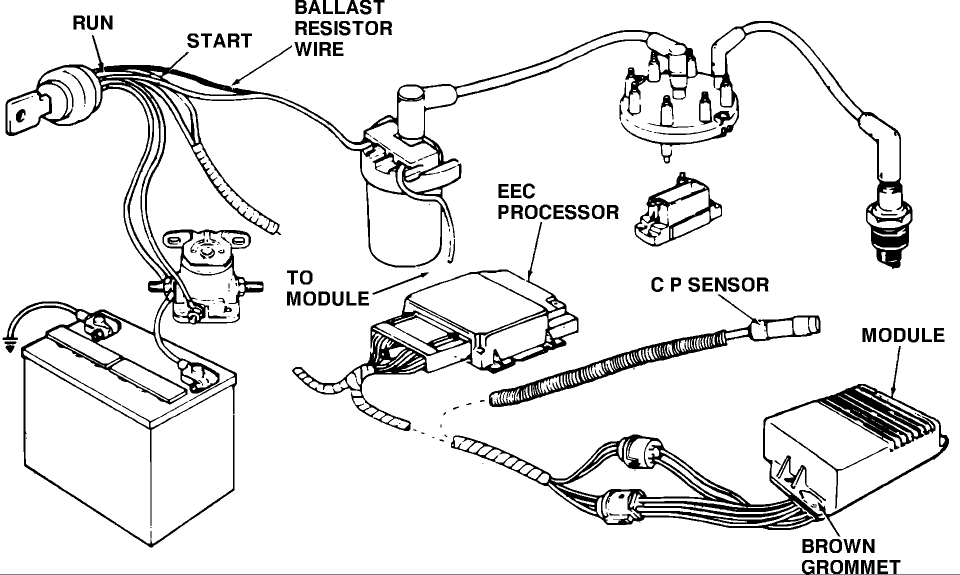 RUN
START
BALLAST RESISTOR WIRE
EEC PROCESSOR
TO MODULE
C P SENSOR
MODULE
BROWN GROMMET