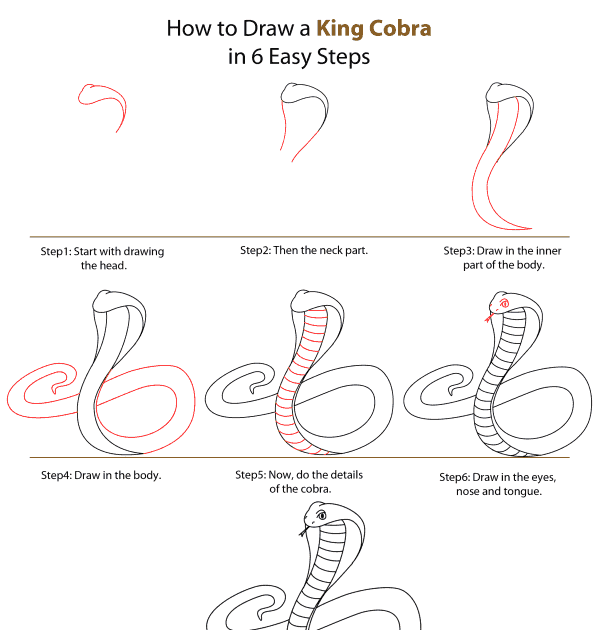 How to Draw a King Cobra in 6 Easy Steps

Step1: Start with drawing the head.

Step2: Then the neck part.

Step3: Draw in the inner part of the body.

Step4: Draw in the body.

Step5: Now, do the details of the cobra.

Step6: Draw in the eyes, nose and tongue.