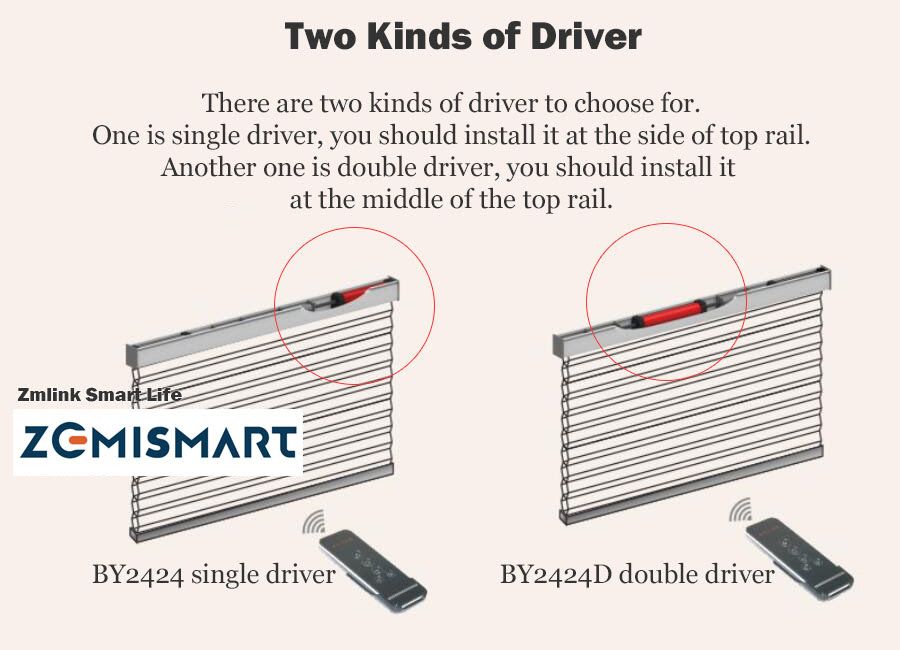 Two Kinds of Driver

There are two kinds of driver to choose for.
One is single driver, you should install it at the side of top rail.
Another one is double driver, you should install it
at the middle of the top rail.

Zmlink Smart Life

ZEMISMART

BY2424 single driver

BY2424D double driver