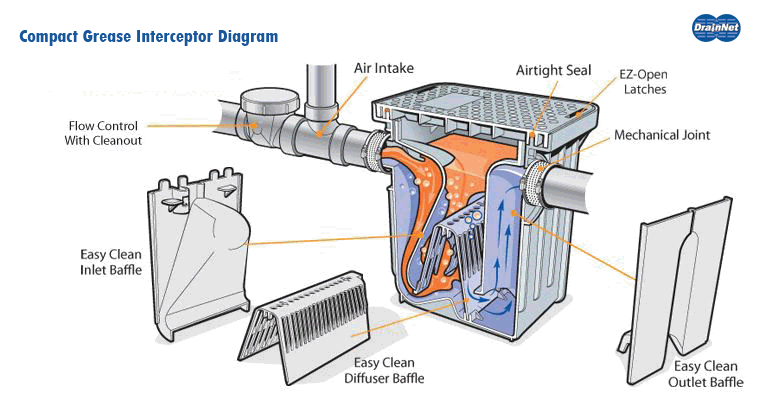 Compact Grease Interceptor Diagram

DrainNet

Air Intake

Airtight Seal

EZ-Open Latches

Flow Control With Cleanout

Mechanical Joint

Easy Clean Inlet Baffle

Easy Clean Diffuser Baffle

Easy Clean Outlet Baffle