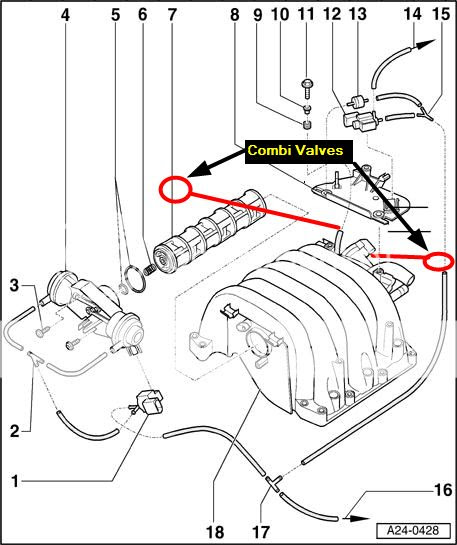 4 5 6 7 8 9 10 11 12 13 14 15

Combi Valves

3

2

1

18 17 16

A24-0428