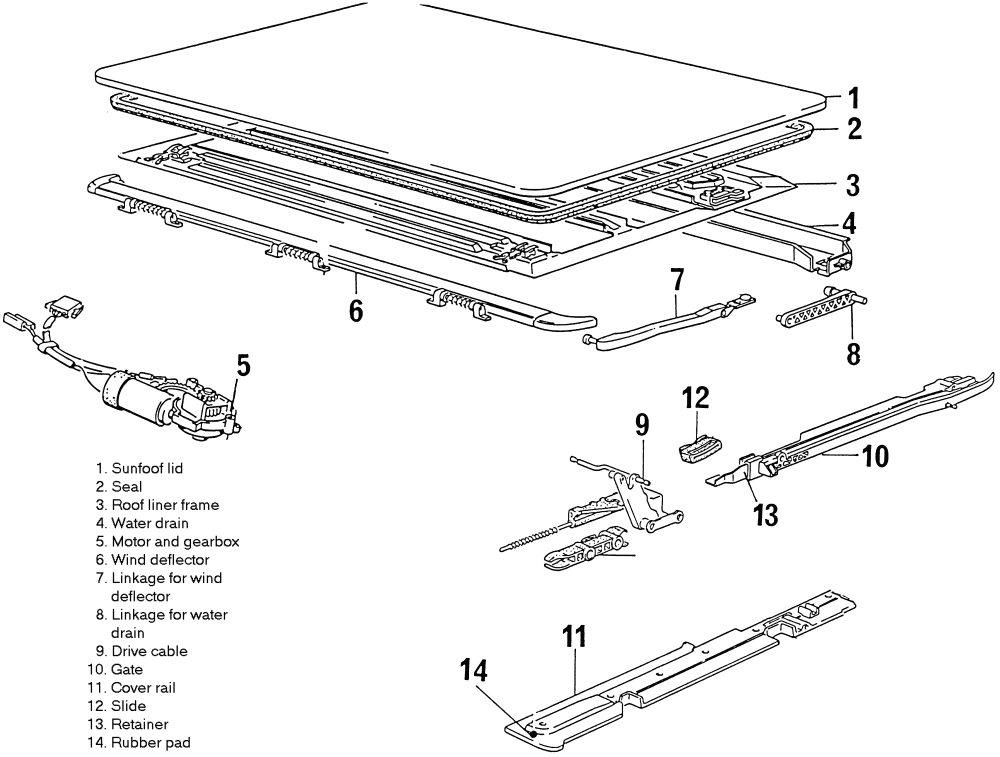 1
2
3
4
7
6
8
5
12
9
10
13
11
14

1. Sunfoof lid
2. Seal
3. Roof liner frame
4. Water drain
5. Motor and gearbox
6. Wind deflector
7. Linkage for wind deflector
8. Linkage for water drain
9. Drive cable
10. Gate
11. Cover rail
12. Slide
13. Retainer
14. Rubber pad