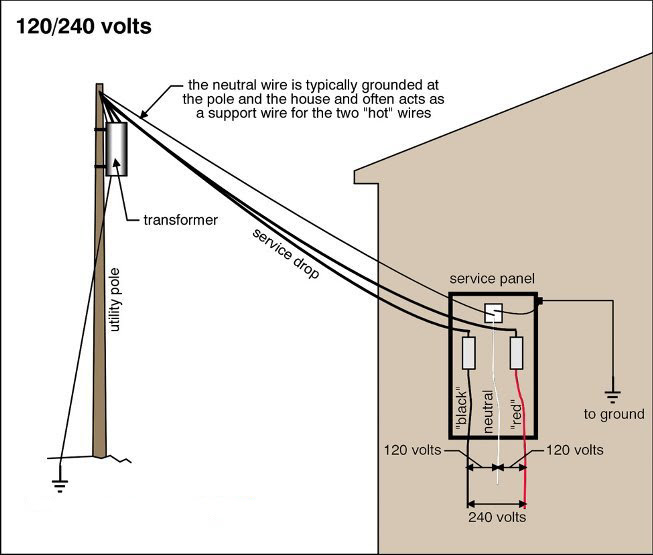 120/240 volts

the neutral wire is typically grounded at the pole and the house and often acts as a support wire for the two "hot" wires

transformer

utility pole

service drop

service panel

"black"

neutral

"red"

to ground

120 volts

120 volts

240 volts