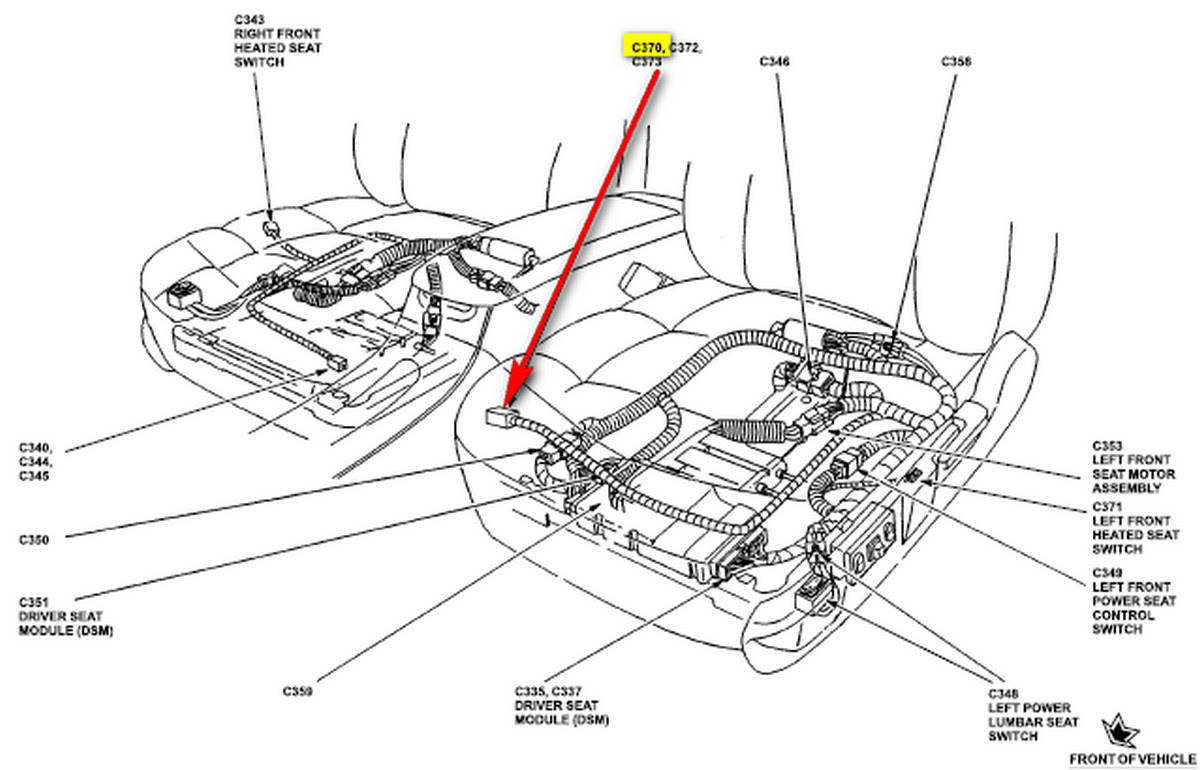 C343
RIGHT FRONT
HEATED SEAT
SWITCH

C370, C372,
C373

C346

C358

C340,
C344,
C345

C350

C351
DRIVER SEAT
MODULE (DSM)

C359

C335, C337
DRIVER SEAT
MODULE (DSM)

C353
LEFT FRONT
SEAT MOTOR
ASSEMBLY

C371
LEFT FRONT
HEATED SEAT
SWITCH

C349
LEFT FRONT
POWER SEAT
CONTROL
SWITCH

C348
LEFT POWER
LUMBAR SEAT
SWITCH

FRONT OF VEHICLE