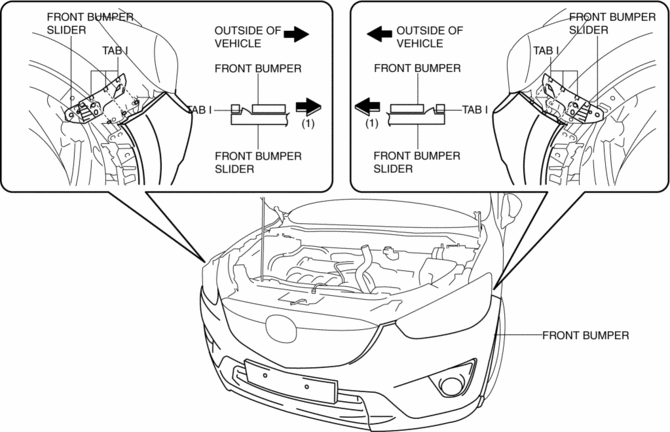 FRONT BUMPER SLIDER

TAB I

OUTSIDE OF VEHICLE

FRONT BUMPER

TAB I

(1)

FRONT BUMPER SLIDER

OUTSIDE OF VEHICLE

FRONT BUMPER

TAB I

(1)

FRONT BUMPER SLIDER

FRONT BUMPER SLIDER

TAB I

FRONT BUMPER