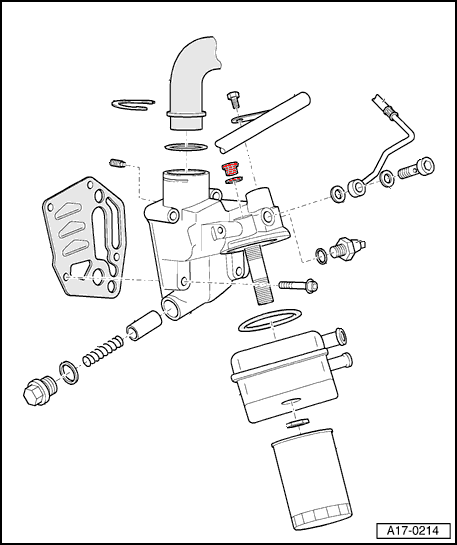 A17-0214