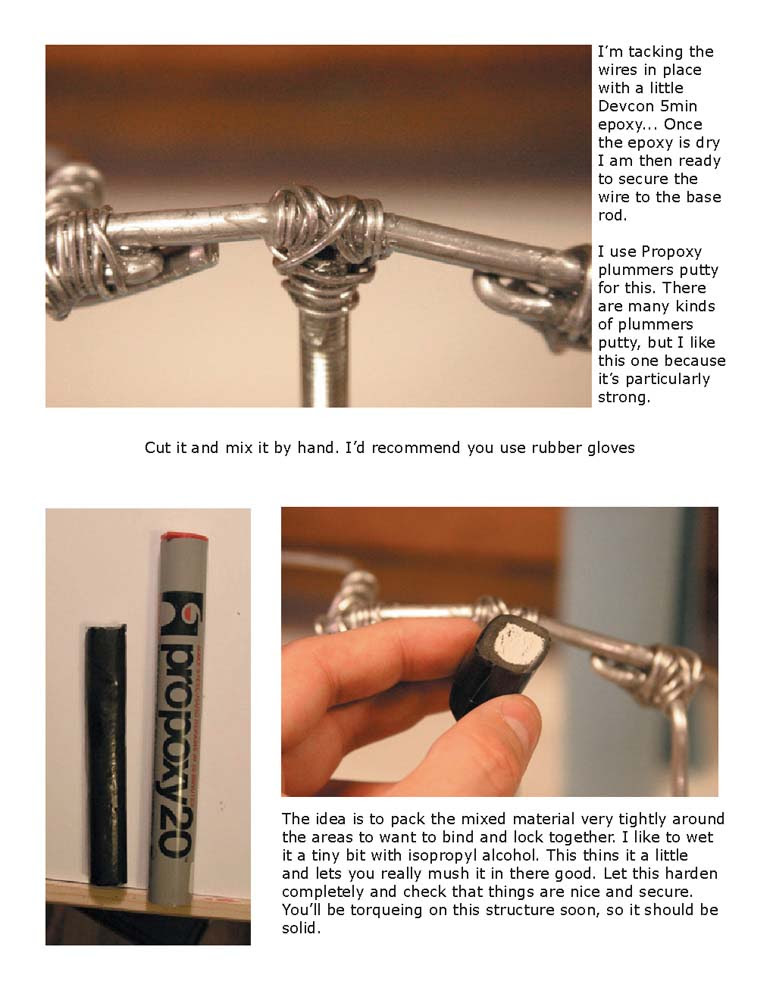 I'm tacking the wires in place with a little Devcon 5min epoxy... Once the epoxy is dry I am then ready to secure the wire to the base rod.

I use Propoxy plummers putty for this. There are many kinds of plummers putty, but I like this one because it's particularly strong.

Cut it and mix it by hand. I'd recommend you use rubber gloves

propoxy20

The idea is to pack the mixed material very tightly around the areas to want to bind and lock together. I like to wet it a tiny bit with isopropyl alcohol. This thins it a little and lets you really mush it in there good. Let this harden completely and check that things are nice and secure. You'll be torqueing on this structure soon, so it should be solid.