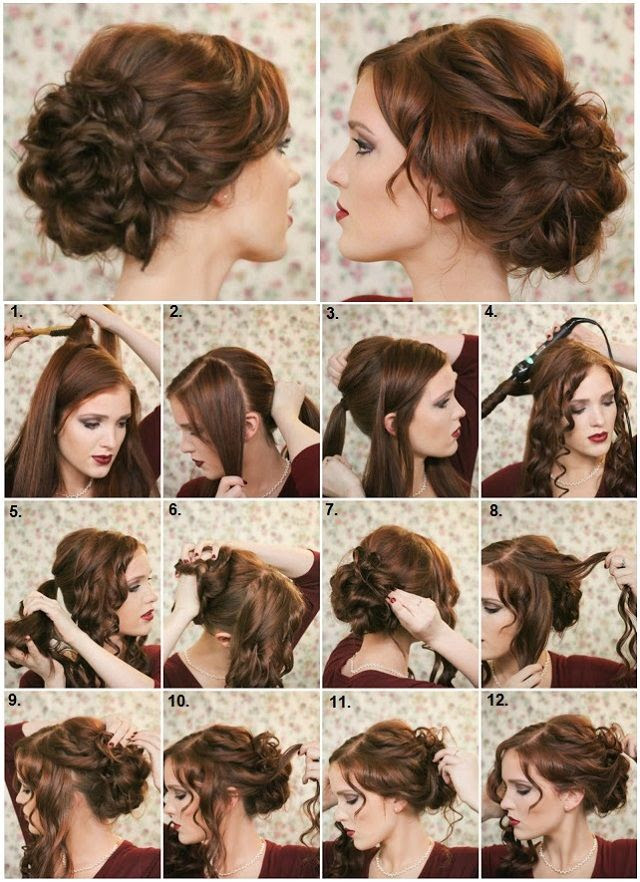 1.
2.
3.
4.
5.
6.
7.
8.
9.
10.
11.
12.