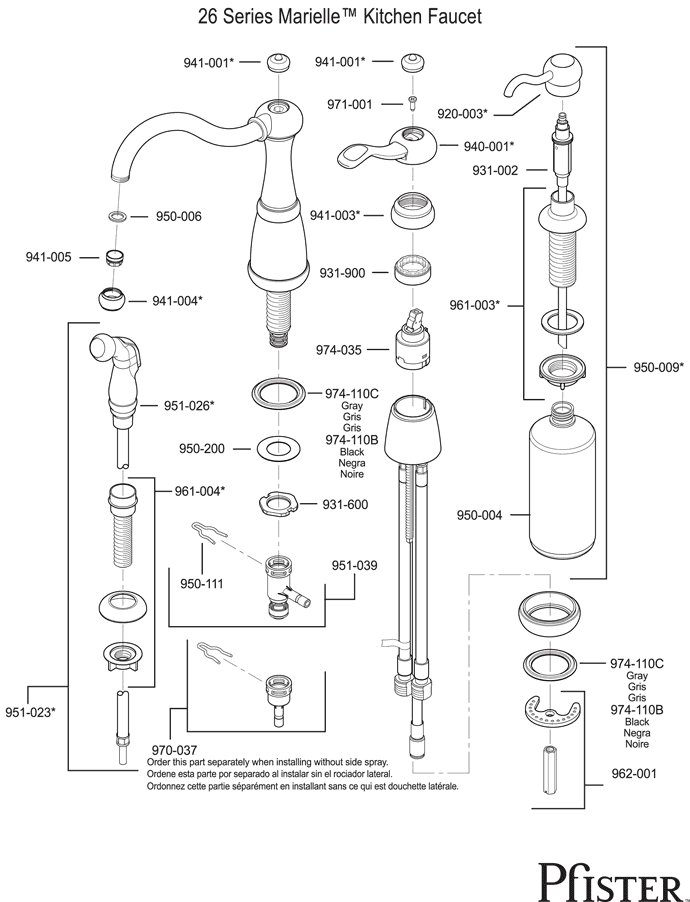 26 Series Marielle™ Kitchen Faucet

941-001*
941-001*
971-001
920-003*
940-001*
931-002
950-006
941-003*
941-005
931-900
941-004*
961-003*
974-035
950-009*
951-026*
974-110C
Gray
Gris
Gris
974-110B
Black
Negra
Noire
950-200
961-004*
931-600
950-004
950-111
951-039
974-110C
Gray
Gris
Gris
974-110B
Black
Negra
Noire
951-023*
970-037
Order this part separately when installing without side spray.
Ordene esta parte por separado al instalar sin el rociador lateral.
Ordonnez cette partie séparément en installant sans ce qui est douchette latérale.
962-001

Pfister