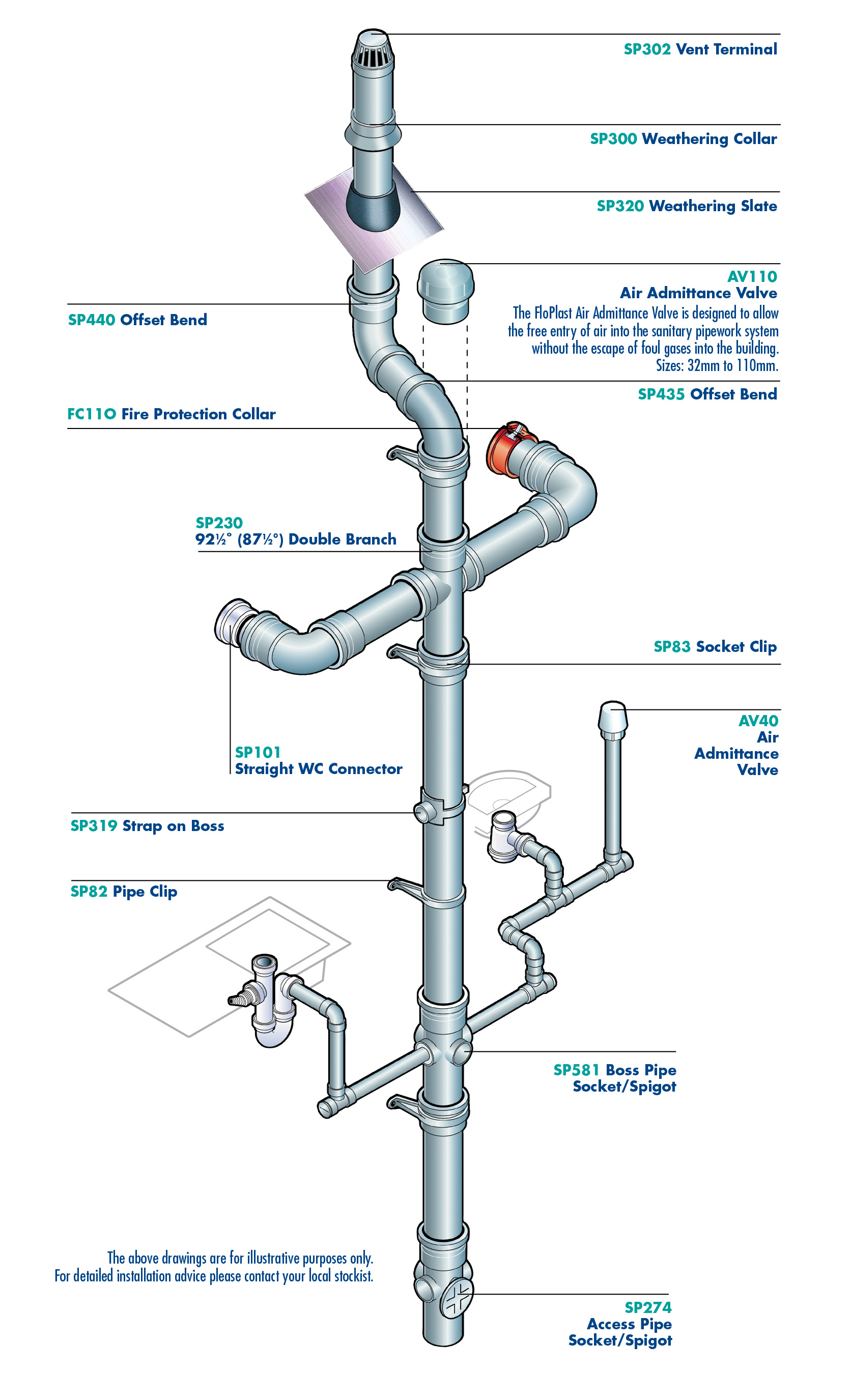 SP302 Vent Terminal

SP300 Weathering Collar

SP320 Weathering Slate

AV110
Air Admittance Valve
The FloPlast Air Admittance Valve is designed to allow the free entry of air into the sanitary pipework system without the escape of foul gases into the building. Sizes: 32mm to 110mm.

SP440 Offset Bend

SP435 Offset Bend

FC110 Fire Protection Collar

SP230
92½° (87½°) Double Branch

SP83 Socket Clip

AV40
Air
Admittance
Valve

SP101
Straight WC Connector

SP319 Strap on Boss

SP82 Pipe Clip

SP581 Boss Pipe
Socket/Spigot

The above drawings are for illustrative purposes only.
For detailed installation advice please contact your local stockist.

SP274
Access Pipe
Socket/Spigot