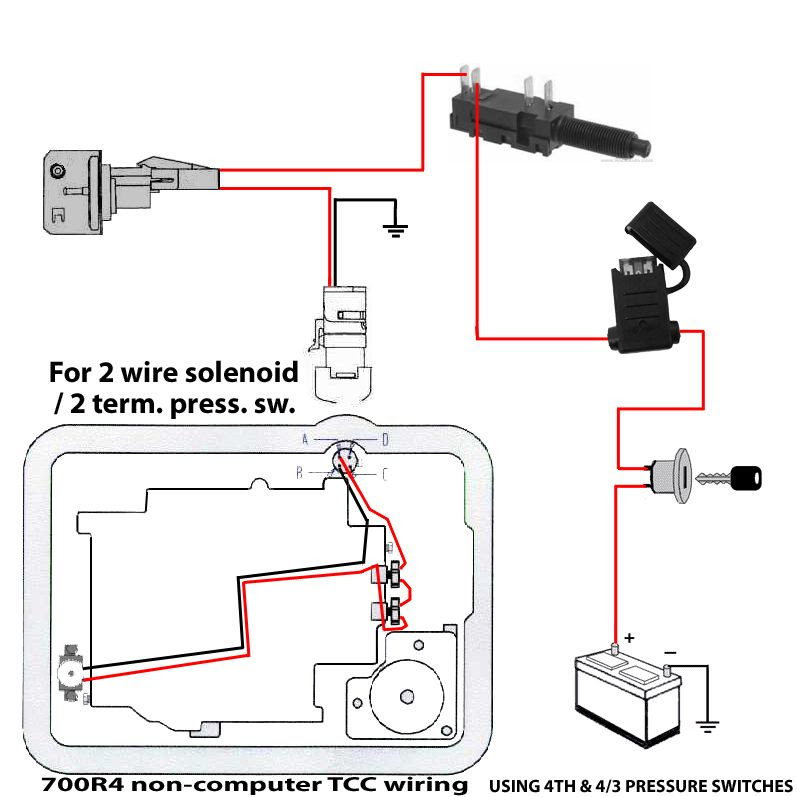 For 2 wire solenoid / 2 term. press. sw.

A
D
B
C

+
−

700R4 non-computer TCC wiring USING 4TH & 4/3 PRESSURE SWITCHES