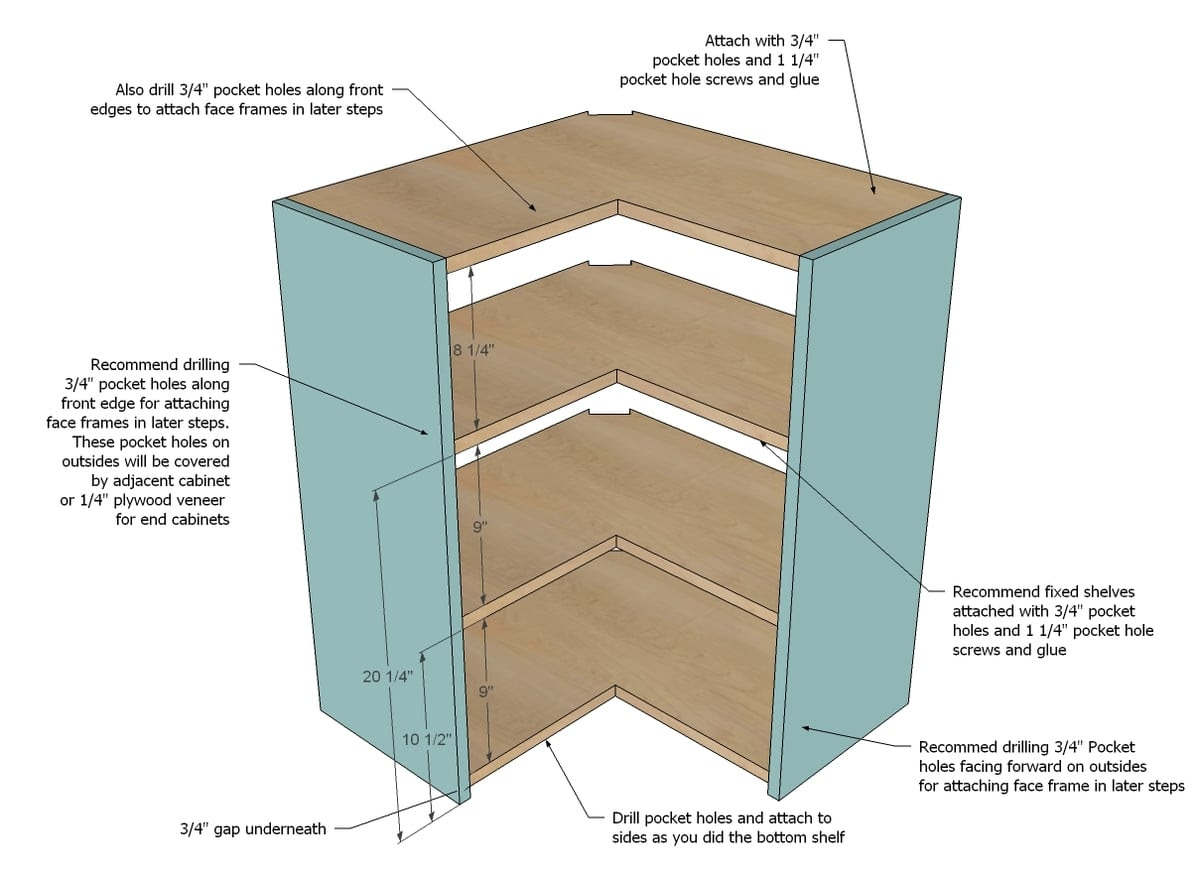 Also drill 3/4" pocket holes along front edges to attach face frames in later steps

Attach with 3/4" pocket holes and 1 1/4" pocket hole screws and glue

Recommend drilling 3/4" pocket holes along front edge for attaching face frames in later steps. These pocket holes on outsides will be covered by adjacent cabinet or 1/4" plywood veneer for end cabinets

8 1/4"

9"

9"

20 1/4"

10 1/2"

Recommend fixed shelves attached with 3/4" pocket holes and 1 1/4" pocket hole screws and glue

Recommed drilling 3/4" Pocket holes facing forward on outsides for attaching face frame in later steps

3/4" gap underneath

Drill pocket holes and attach to sides as you did the bottom shelf