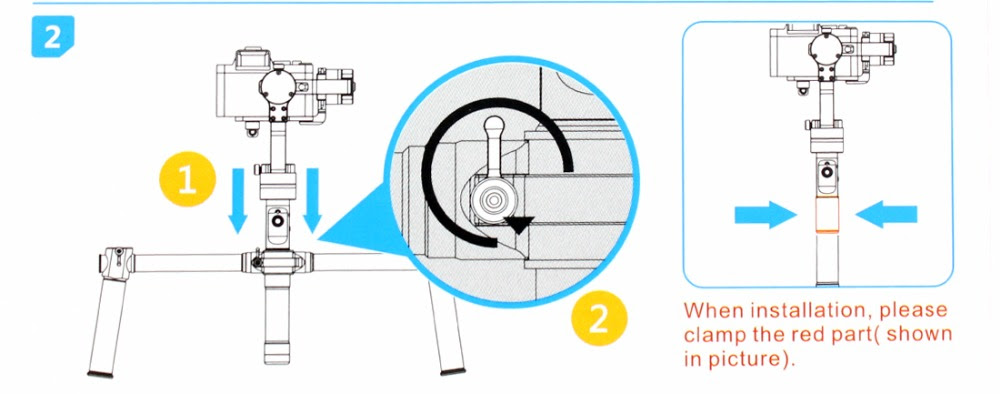 2

1

2

When installation, please clamp the red part( shown in picture).