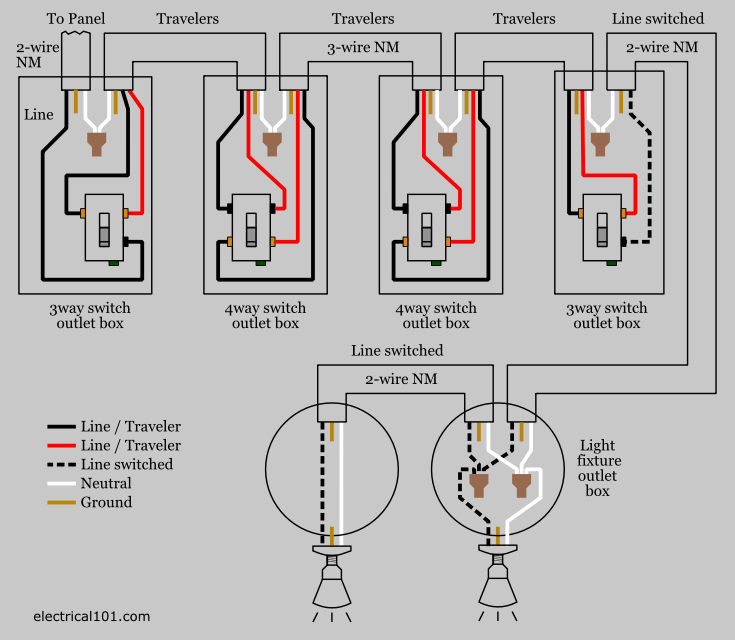 To Panel
Travelers
Travelers
Travelers
Line switched
2-wire NM
3-wire NM
2-wire NM
Line

3way switch outlet box
4way switch outlet box
4way switch outlet box
3way switch outlet box

Line switched
2-wire NM

Line / Traveler
Line / Traveler
Line switched
Neutral
Ground

Light fixture outlet box

electrical101.com