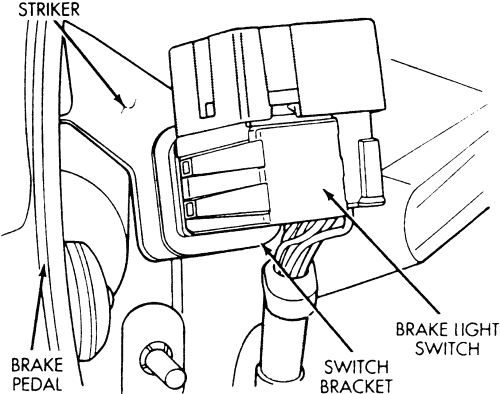 STRIKER

BRAKE PEDAL

SWITCH BRACKET

BRAKE LIGHT SWITCH