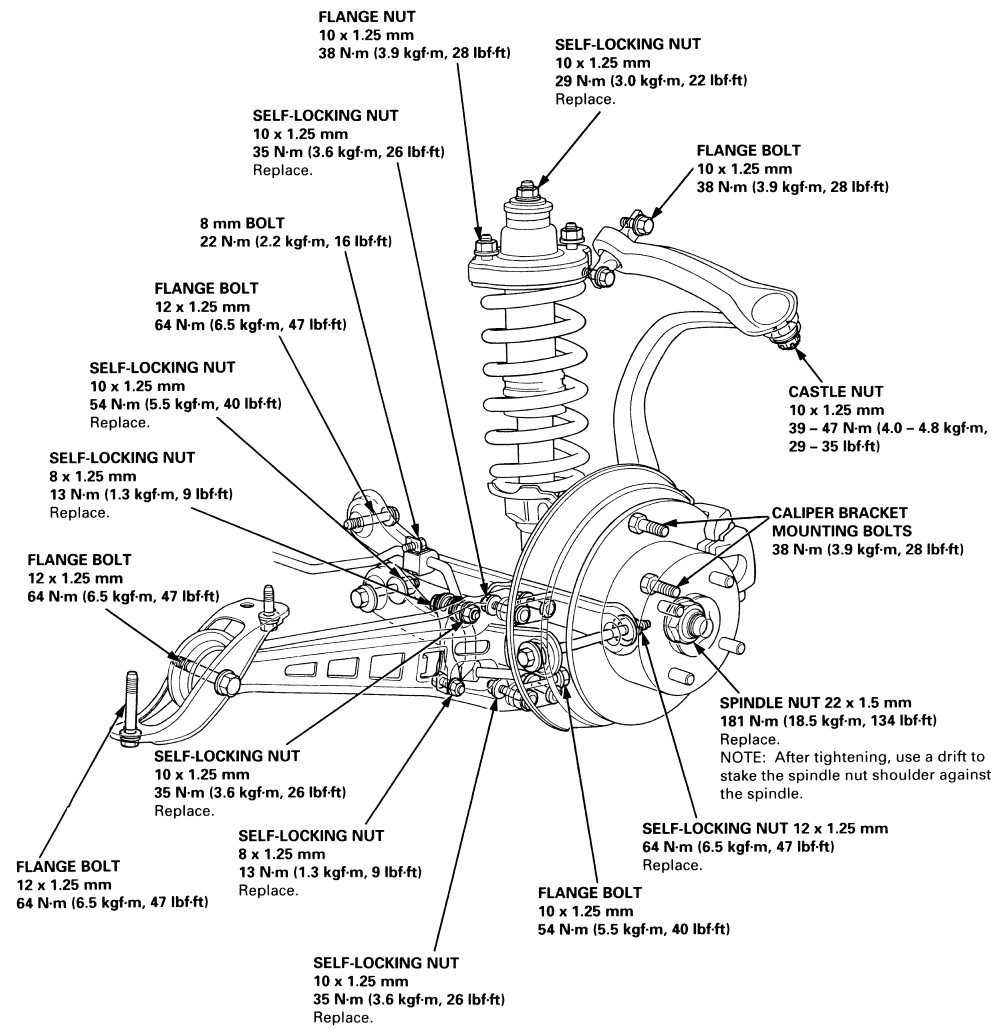 FLANGE NUT
10 x 1.25 mm
38 N·m (3.9 kgf·m, 28 lbf·ft)

SELF-LOCKING NUT
10 x 1.25 mm
29 N·m (3.0 kgf·m, 22 lbf·ft)
Replace.

SELF-LOCKING NUT
10 x 1.25 mm
35 N·m (3.6 kgf·m, 26 lbf·ft)
Replace.

FLANGE BOLT
10 x 1.25 mm
38 N·m (3.9 kgf·m, 28 lbf·ft)

8 mm BOLT
22 N·m (2.2 kgf·m, 16 lbf·ft)

FLANGE BOLT
12 x 1.25 mm
64 N·m (6.5 kgf·m, 47 lbf·ft)

SELF-LOCKING NUT
10 x 1.25 mm
54 N·m (5.5 kgf·m, 40 lbf·ft)
Replace.

CASTLE NUT
10 x 1.25 mm
39 – 47 N·m (4.0 – 4.8 kgf·m, 29 – 35 lbf·ft)

SELF-LOCKING NUT
8 x 1.25 mm
13 N·m (1.3 kgf·m, 9 lbf·ft)
Replace.

CALIPER BRACKET MOUNTING BOLTS
38 N·m (3.9 kgf·m, 28 lbf·ft)

FLANGE BOLT
12 x 1.25 mm
64 N·m (6.5 kgf·m, 47 lbf·ft)

SPINDLE NUT 22 x 1.5 mm
181 N·m (18.5 kgf·m, 134 lbf·ft)
Replace.
NOTE: After tightening, use a drift to stake the spindle nut shoulder against the spindle.

SELF-LOCKING NUT
10 x 1.25 mm
35 N·m (3.6 kgf·m, 26 lbf·ft)
Replace.

SELF-LOCKING NUT 12 x 1.25 mm
64 N·m (6.5 kgf·m, 47 lbf·ft)
Replace.

SELF-LOCKING NUT
8 x 1.25 mm
13 N·m (1.3 kgf·m, 9 lbf·ft)
Replace.

FLANGE BOLT
12 x 1.25 mm
64 N·m (6.5 kgf·m, 47 lbf·ft)

FLANGE BOLT
10 x 1.25 mm
54 N·m (5.5 kgf·m, 40 lbf·ft)

SELF-LOCKING NUT
10 x 1.25 mm
35 N·m (3.6 kgf·m, 26 lbf·ft)
Replace.