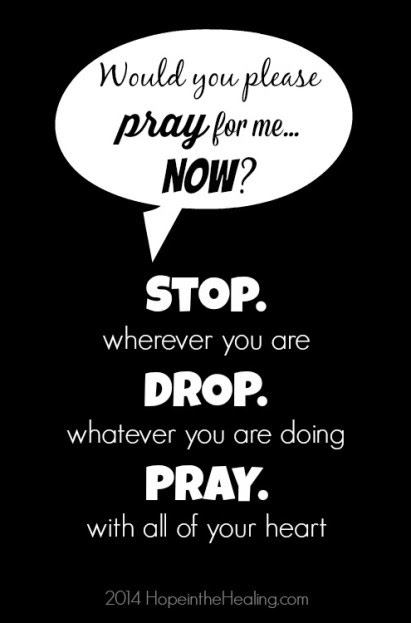 Would you please
pray for me...
NOW?

STOP.
wherever you are
DROP.
whatever you are doing
PRAY.
with all of your heart

2014 HopeintheHealing.com