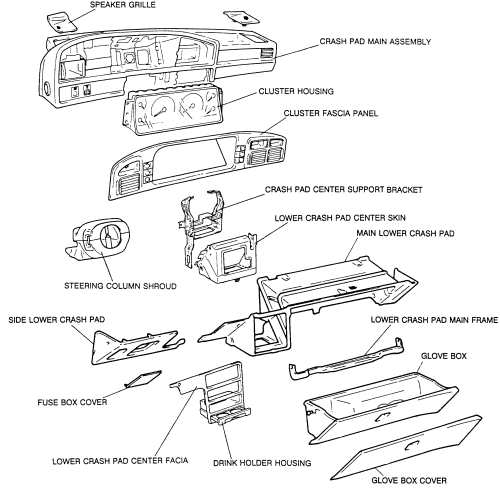 SPEAKER GRILLE
CRASH PAD MAIN ASSEMBLY
CLUSTER HOUSING
CLUSTER FASCIA PANEL
CRASH PAD CENTER SUPPORT BRACKET
LOWER CRASH PAD CENTER SKIN
MAIN LOWER CRASH PAD
STEERING COLUMN SHROUD
SIDE LOWER CRASH PAD
LOWER CRASH PAD MAIN FRAME
GLOVE BOX
FUSE BOX COVER
LOWER CRASH PAD CENTER FACIA
DRINK HOLDER HOUSING
GLOVE BOX COVER