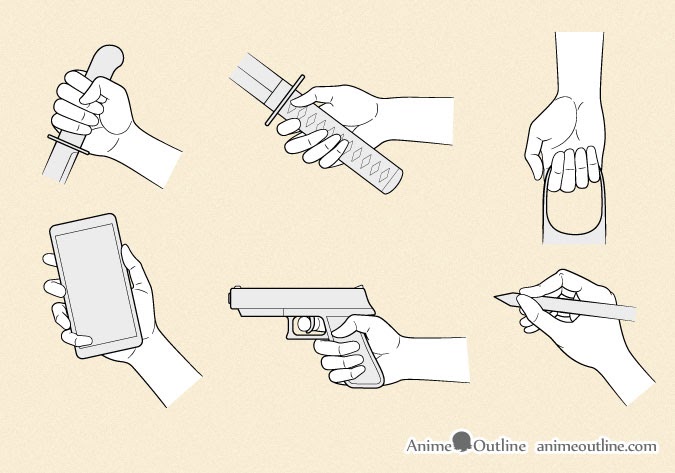 Anime Outline animeoutline.com